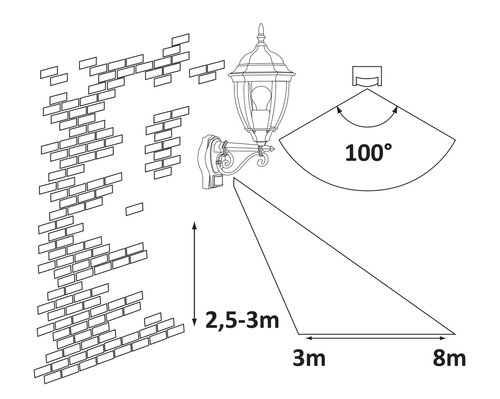 100°

2,5-3m

3m

8m