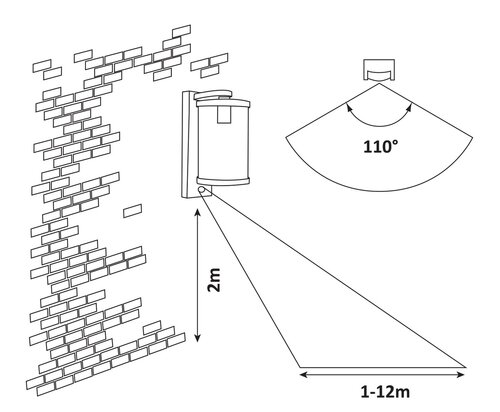 110°

2m

1-12m