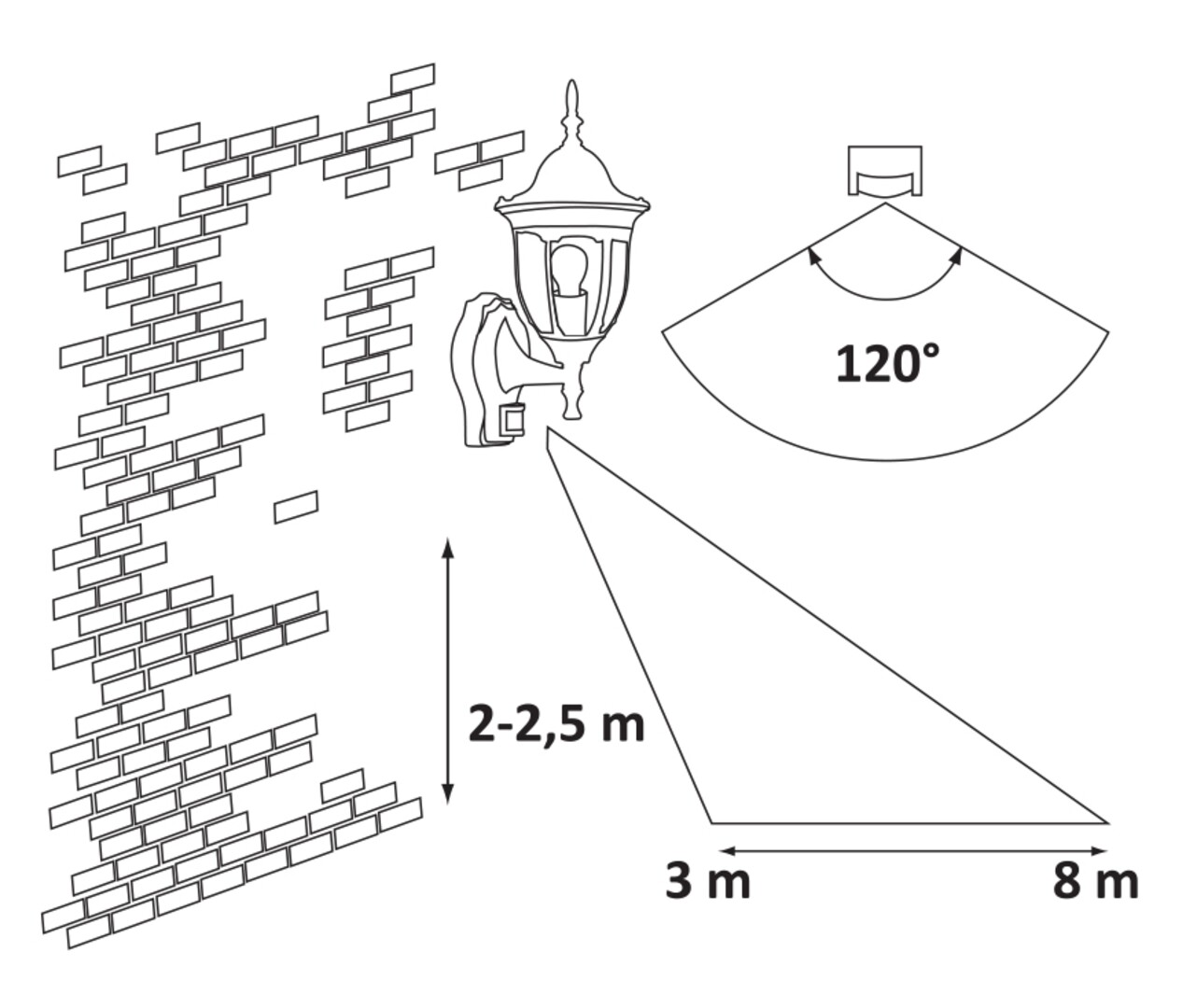 120°

2-2,5 m

3 m

8 m